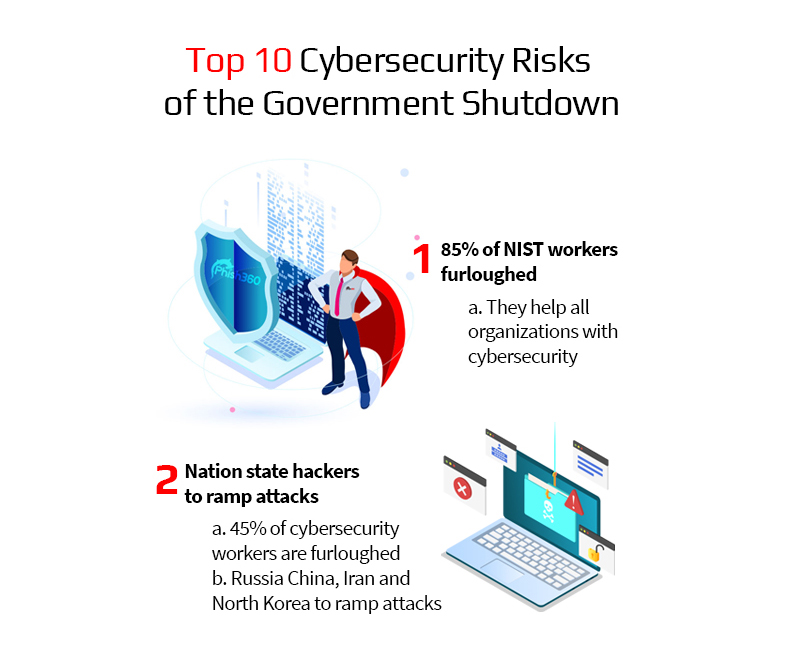 Top 10 Cybersecurity Risks of the Government Shutdown

Phish360

1 85% of NIST workers furloughed

a. They help all organizations with cybersecurity

2 Nation state hackers to ramp attacks

a. 45% of cybersecurity workers are furloughed
b. Russia China, Iran and North Korea to ramp attacks