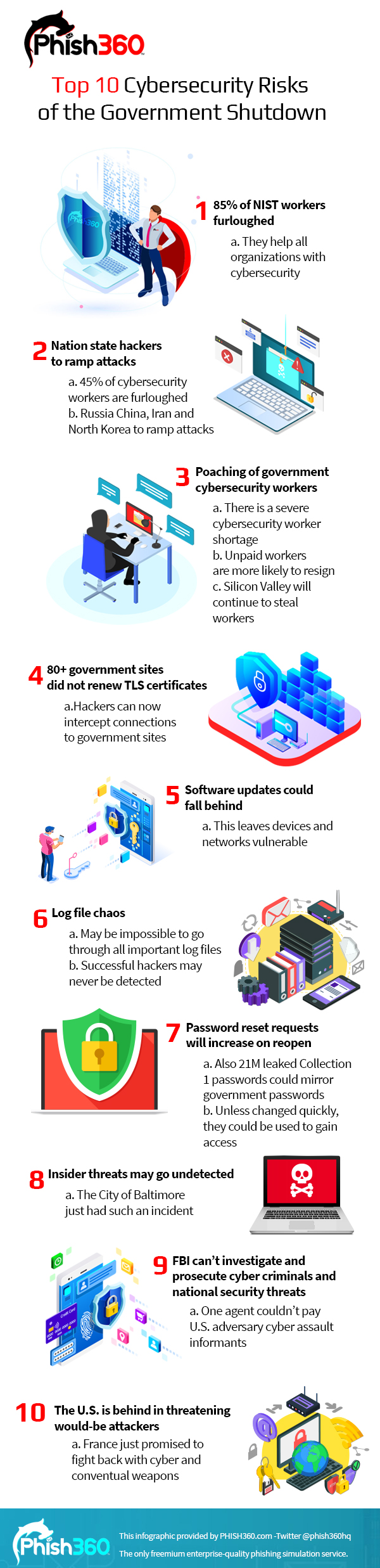 Phish360

Top 10 Cybersecurity Risks of the Government Shutdown

Phish360

1 85% of NIST workers furloughed
a. They help all organizations with cybersecurity

2 Nation state hackers to ramp attacks
a. 45% of cybersecurity workers are furloughed
b. Russia China, Iran and North Korea to ramp attacks

3 Poaching of government cybersecurity workers
a. There is a severe cybersecurity worker shortage
b. Unpaid workers are more likely to resign
c. Silicon Valley will continue to steal workers

4 80+ government sites did not renew TLS certificates
a.Hackers can now intercept connections to government sites

5 Software updates could fall behind
a. This leaves devices and networks vulnerable

6 Log file chaos
a. May be impossible to go through all important log files
b. Successful hackers may never be detected

7 Password reset requests will increase on reopen
a. Also 21M leaked Collection 1 passwords could mirror government passwords
b. Unless changed quickly, they could be used to gain access

8 Insider threats may go undetected
a. The City of Baltimore just had such an incident

9 FBI can't investigate and prosecute cyber criminals and national security threats
a. One agent couldn't pay U.S. adversary cyber assault informants

10 The U.S. is behind in threatening would-be attackers
a. France just promised to fight back with cyber and conventual weapons

Phish360
This infographic provided by PHISH360.com -Twitter @phish360hq
The only freemium enterprise-quality phishing simulation service.